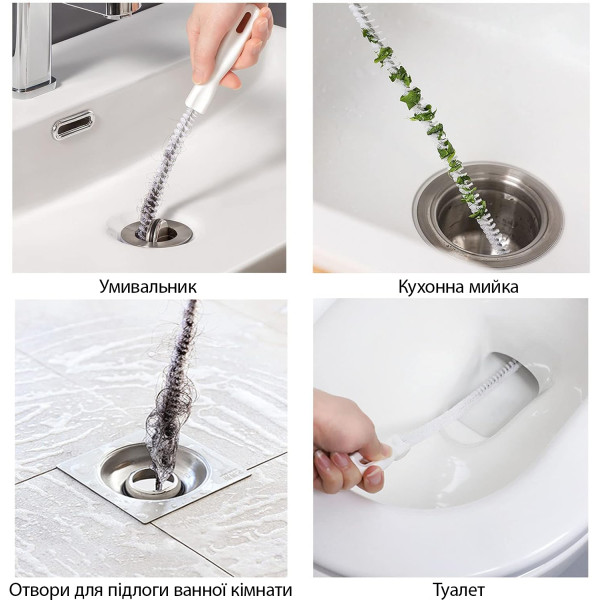 Умивальник

Кухонна мийка

Отвори для підлоги ванної кімнати

Туалет