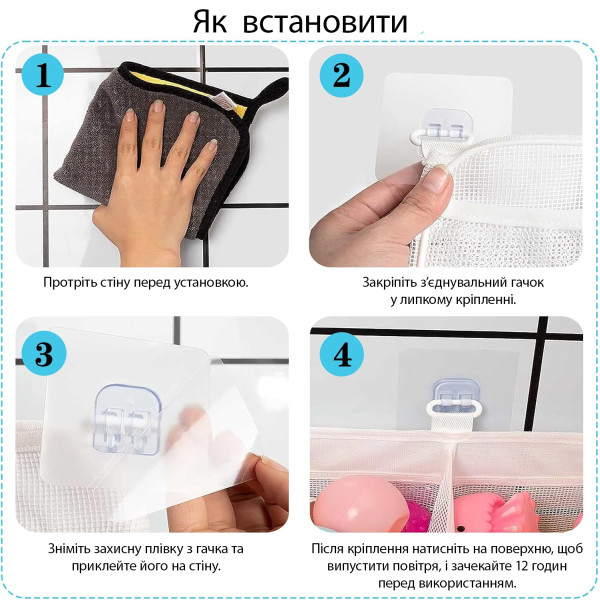 Як встановити

1

Протріть стіну перед установкою.

2

Закріпіть з'єднувальний гачок у липкому кріпленні.

3

Зніміть захисну плівку з гачка та приклейте його на стіну.

4

Після кріплення натисніть на поверхню, щоб випустити повітря, і зачекайте 12 годин перед використанням.