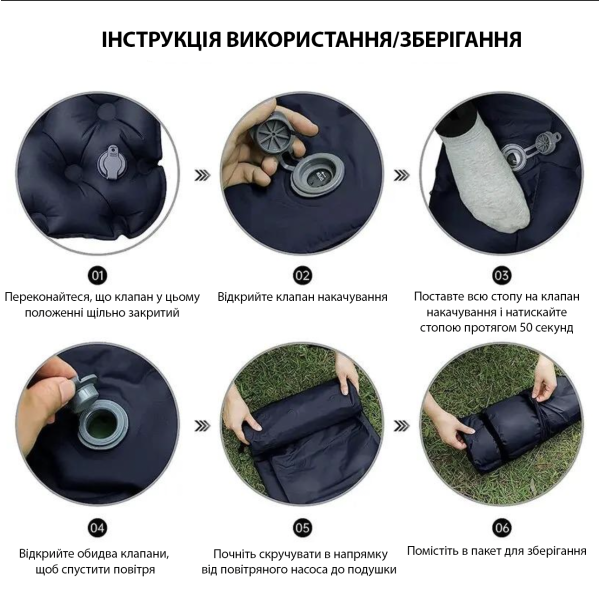 ІНСТРУКЦІЯ ВИКОРИСТАННЯ/ЗБЕРІГАННЯ

01
Переконайтеся, що клапан у цьому положенні щільно закритий

02
Відкрийте клапан накачування

03
Поставте всю стопу на клапан накачування і натискайте стопою протягом 50 секунд

04
Відкрийте обидва клапани, щоб спустити повітря

05
Почніть скручувати в напрямку від повітряного насоса до подушки

06
Помістіть в пакет для зберігання