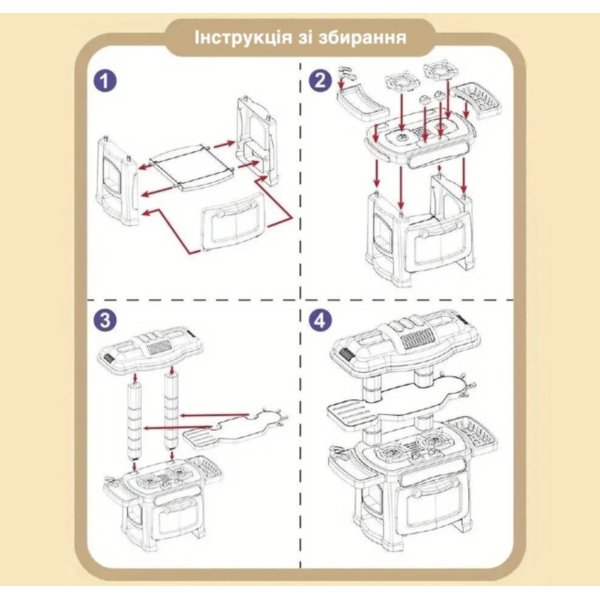 Інструкція зі збирання

1

2

3

4