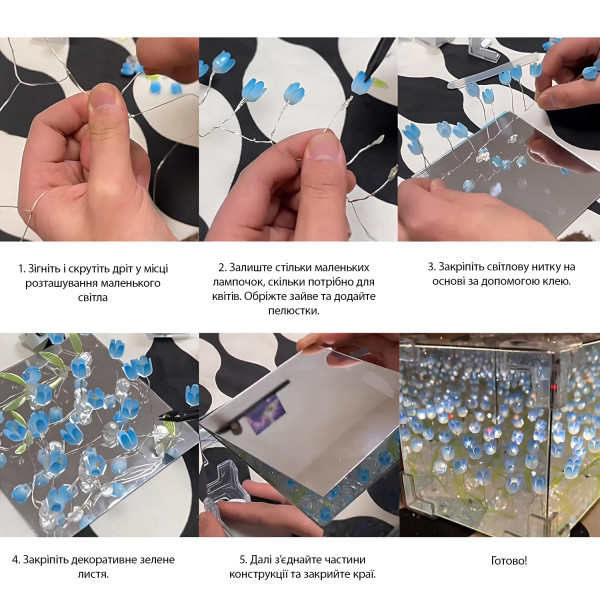 1. Зігніть і скрутіть дріт у місці розташування маленького світла

2. Залиште стільки маленьких лампочок, скільки потрібно для квітів. Обріжте зайве та додайте пелюстки.

3. Закріпіть світлову нитку на основі за допомогою клею.

4. Закріпіть декоративне зелене листя.

5. Далі з'єднайте частини конструкції та закрийте краї.

Готово!