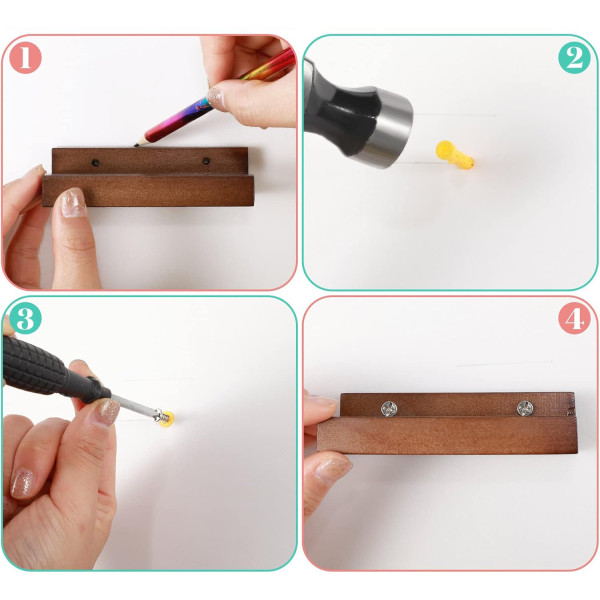 1

2

3

4